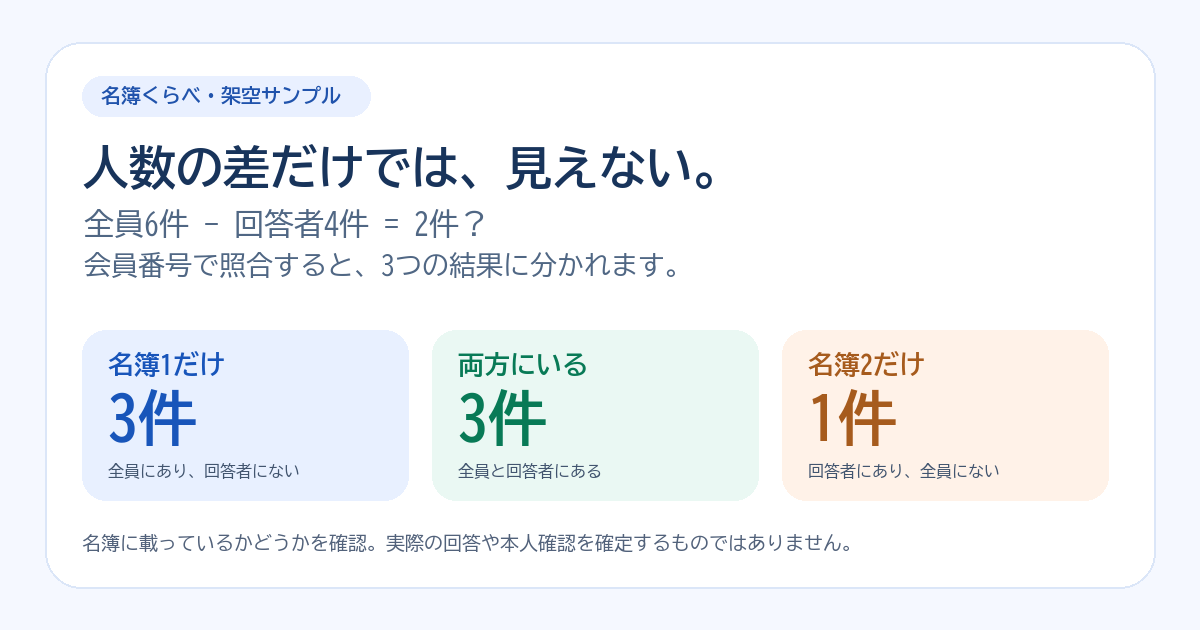 名簿くらべ・架空サンプル

人数の差だけでは、見えない。

全員6件 − 回答者4件 ＝ 2件？
会員番号で照合すると、3つの結果に分かれます。

名簿1だけ
3件
全員にあり、回答者にない

両方にいる
3件
全員と回答者にある

名簿2だけ
1件
回答者にあり、全員にない

名簿に載っているかどうかを確認。実際の回答や本人確認を確定するものではありません。